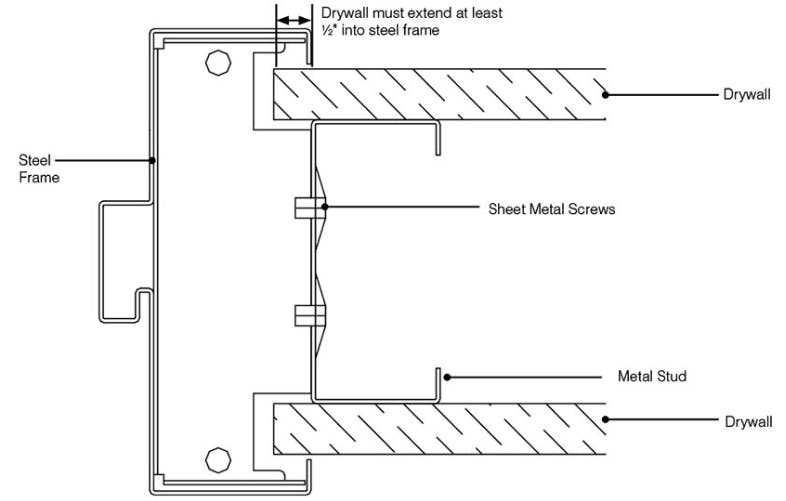 Drywall must extend at least ½" into steel frame

Drywall

Steel Frame

Sheet Metal Screws

Metal Stud

Drywall